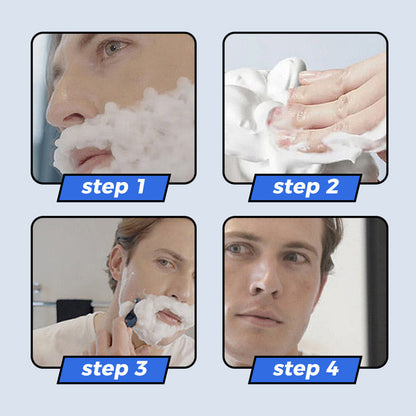 step 1

step 2

step 3

step 4