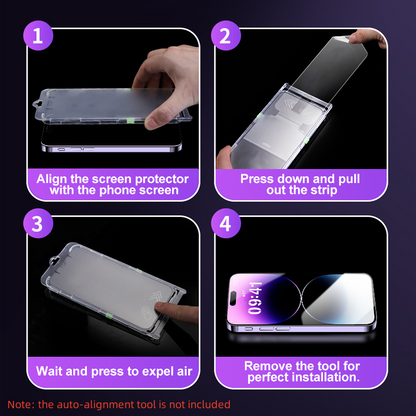 1
Align the screen protector with the phone screen

2
Press down and pull out the strip

3
Wait and press to expel air

4
09:41
Remove the tool for perfect installation.

Note: the auto-alignment tool is not included