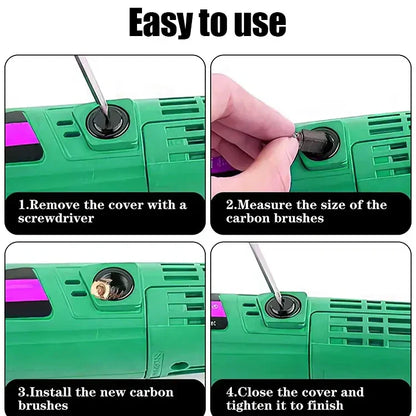 Easy to use

1.Remove the cover with a screwdriver

2.Measure the size of the carbon brushes

3.Install the new carbon brushes

4.Close the cover and tighten it to finish