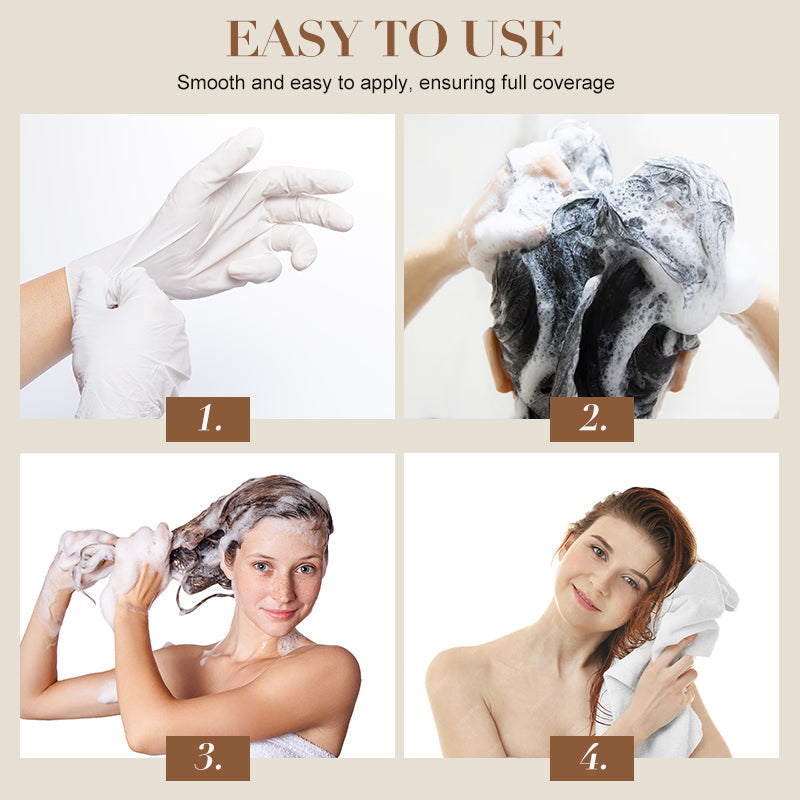 EASY TO USE

Smooth and easy to apply, ensuring full coverage

1.

2.

3.

4.