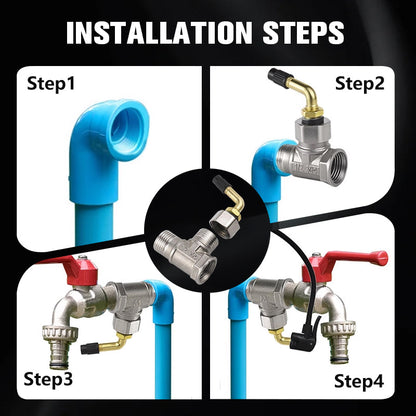 INSTALLATION STEPS

Step1

Step2

Step3

Step4