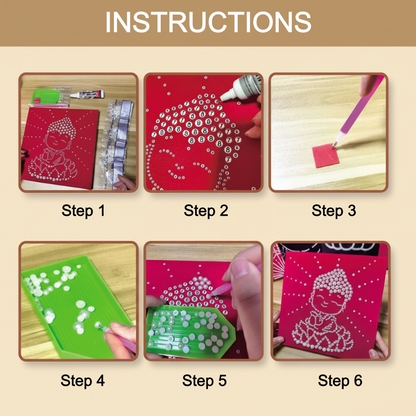 INSTRUCTIONS

Step 1

Step 2

Step 3

Step 4

Step 5

Step 6