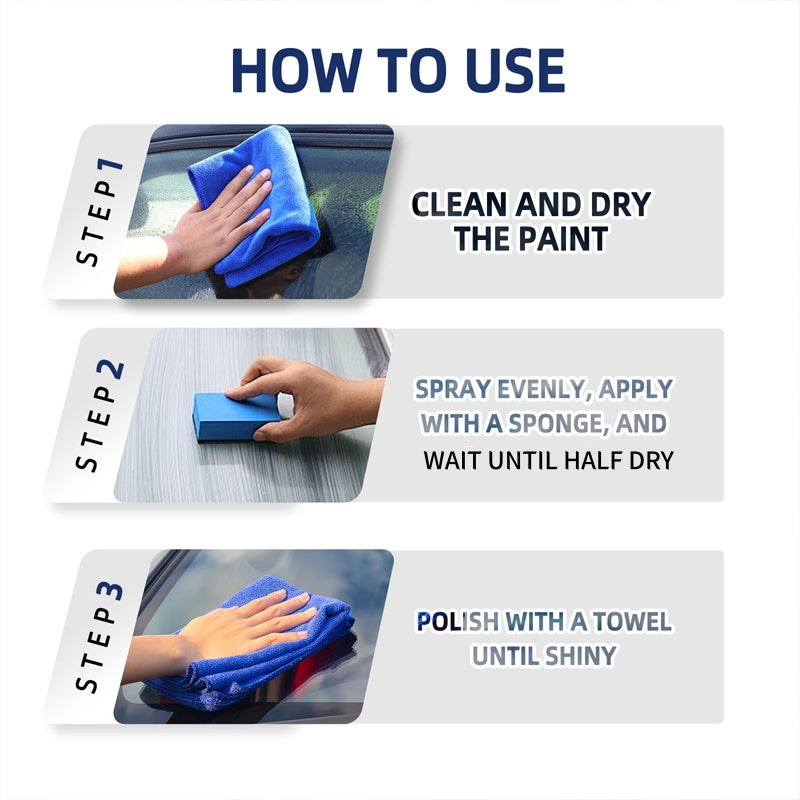 HOW TO USE

STEP1

CLEAN AND DRY THE PAINT

STEP2

SPRAY EVENLY, APPLY WITH A SPONGE, AND WAIT UNTIL HALF DRY

STEP3

POLISH WITH A TOWEL UNTIL SHINY