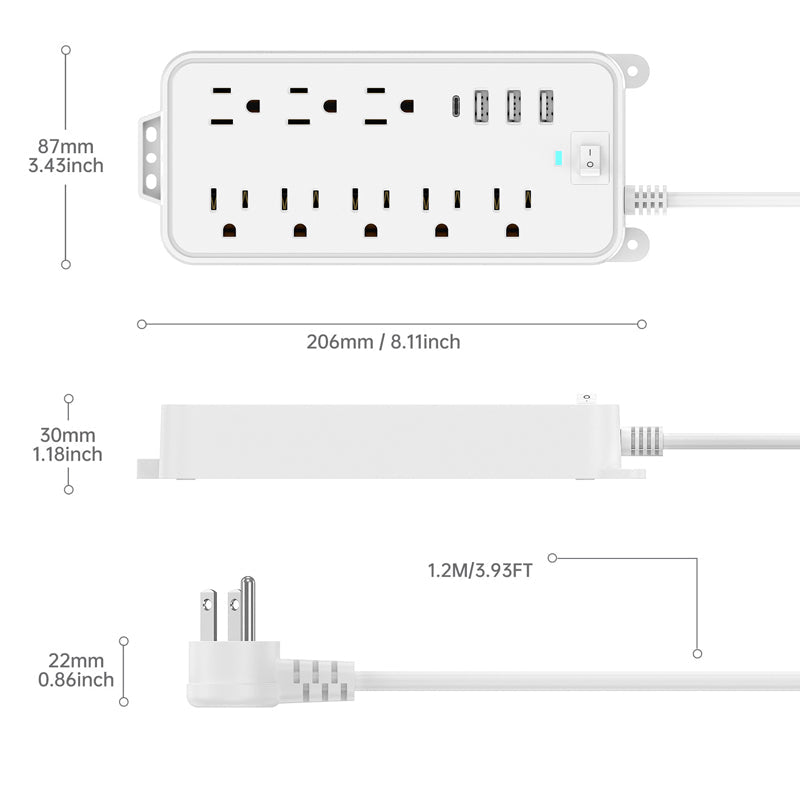 87mm
3.43inch

206mm / 8.11inch

30mm
1.18inch

1.2M/3.93FT

22mm
0.86inch