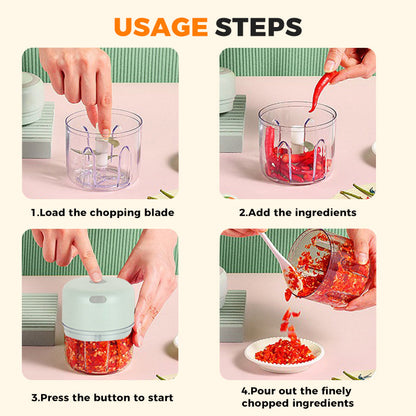 USAGE STEPS

1.Load the chopping blade

2.Add the ingredients

3.Press the button to start

4.Pour out the finely chopped ingredients