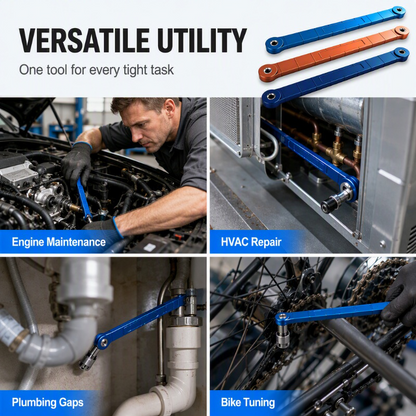 VERSATILE UTILITY

One tool for every tight task

Engine Maintenance

HVAC Repair

Plumbing Gaps

Bike Tuning