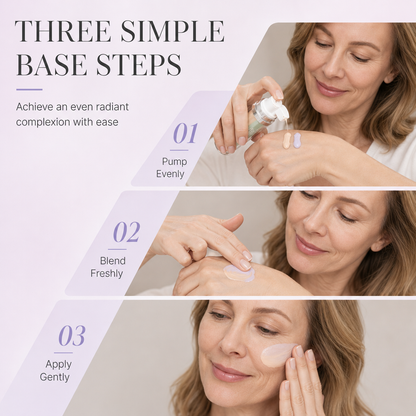 THREE SIMPLE BASE STEPS

Achieve an even radiant complexion with ease

01

Pump Evenly

02

Blend Freshly

03

Apply Gently