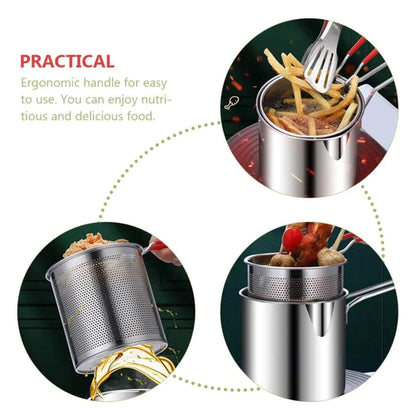 PRACTICAL

Ergonomic handle for easy to use. You can enjoy nutritious and delicious food.