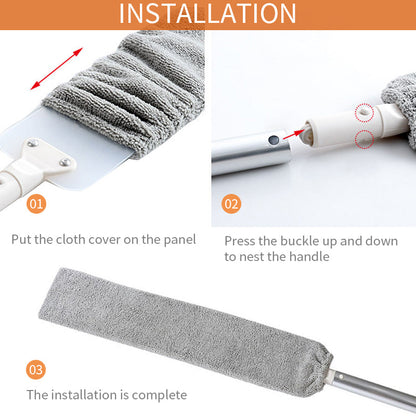 INSTALLATION

01

Put the cloth cover on the panel

02

Press the buckle up and down to nest the handle

03

The installation is complete