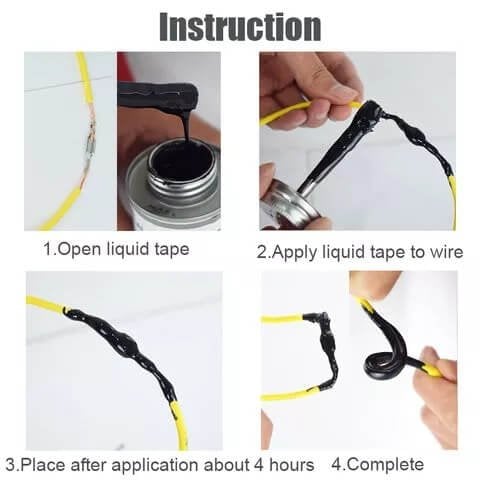 Instruction

1.Open liquid tape

2.Apply liquid tape to wire

3.Place after application about 4 hours

4.Complete