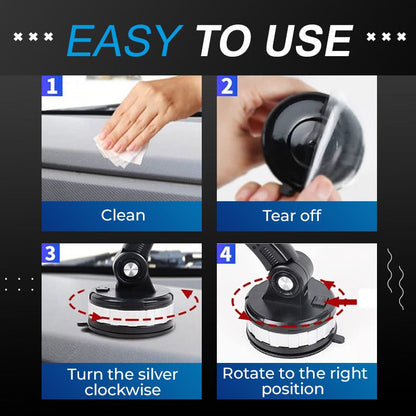 EASY TO USE

1

Clean

2

Tear off

3

Turn the silver clockwise

4

Rotate to the right position