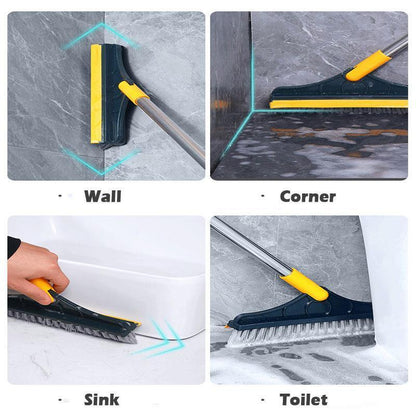 · Wall

· Corner

· Sink

· Toilet