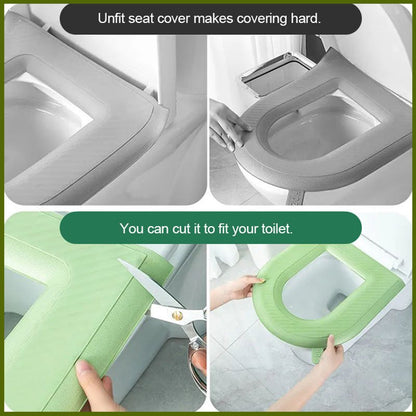 Unfit seat cover makes covering hard.

You can cut it to fit your toilet.