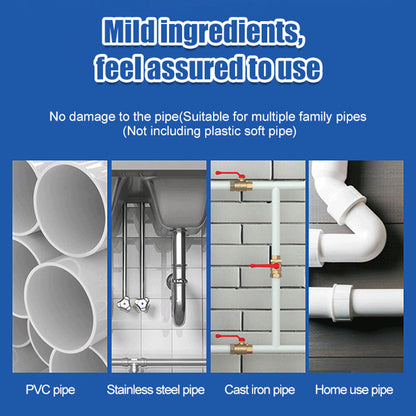 Mild ingredients, feel assured to use

No damage to the pipe(Suitable for multiple family pipes (Not including plastic soft pipe)

PVC pipe

Stainless steel pipe

Cast iron pipe

Home use pipe