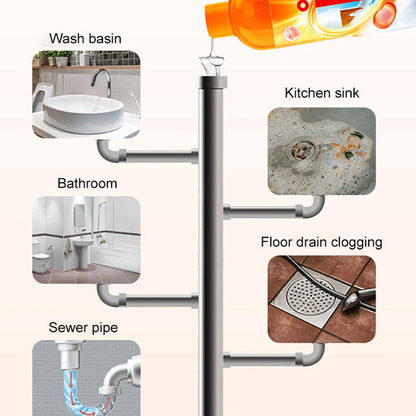 Wash basin

Kitchen sink

Bathroom

Floor drain clogging

Sewer pipe